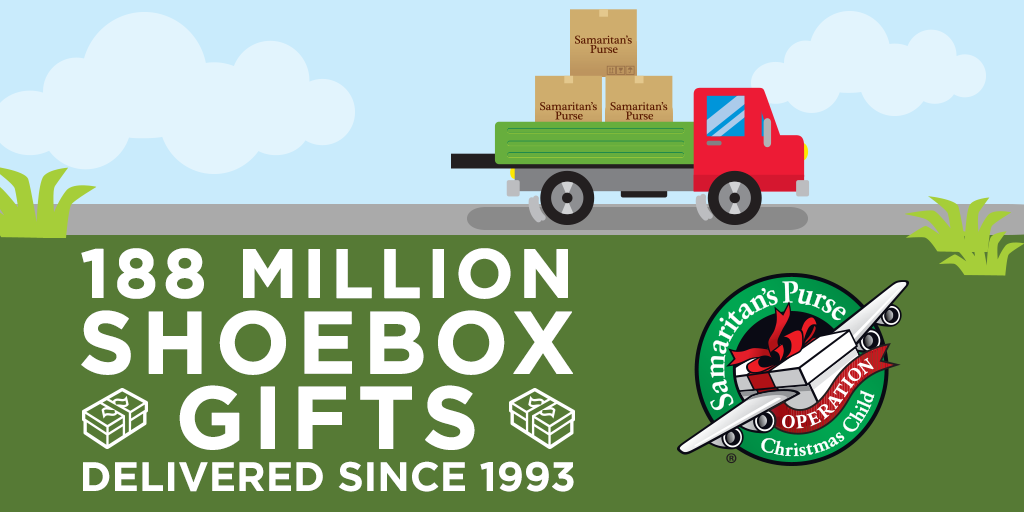 Samaritan's Purse

Samaritan's Purse

Samaritan's Purse

188 MILLION SHOEBOX GIFTS DELIVERED SINCE 1993

Samaritan's Purse
OPERATION
Christmas Child
®